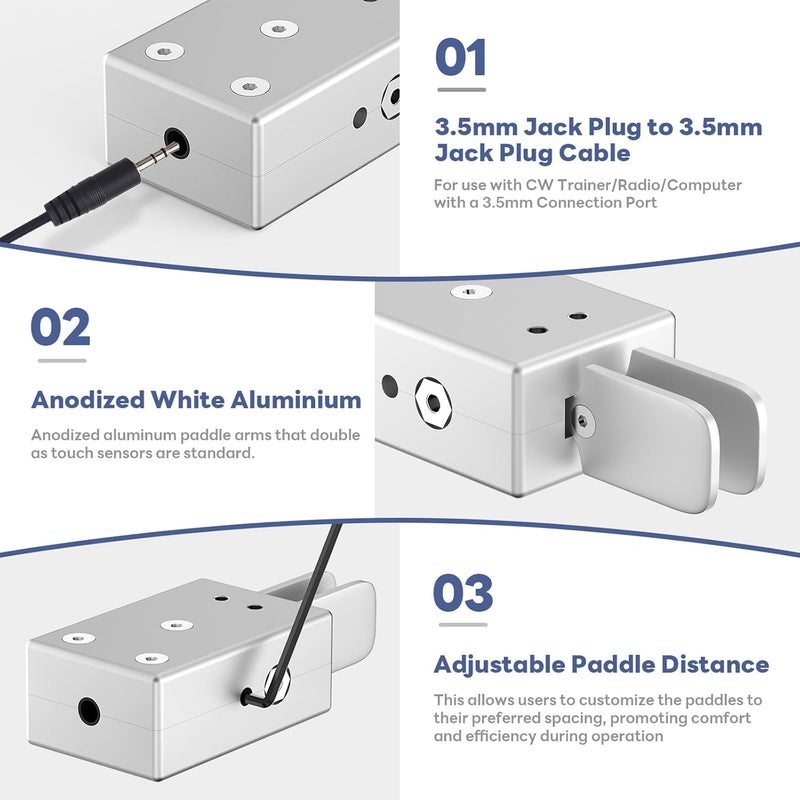 01

3.5mm Jack Plug to 3.5mm Jack Plug Cable

For use with CW Trainer/Radio/Computer with a 3.5mm Connection Port

02

Anodized White Aluminium

Anodized aluminum paddle arms that double as touch sensors are standard.

03

Adjustable Paddle Distance

This allows users to customize the paddles to their preferred spacing, promoting comfort and efficiency during operation